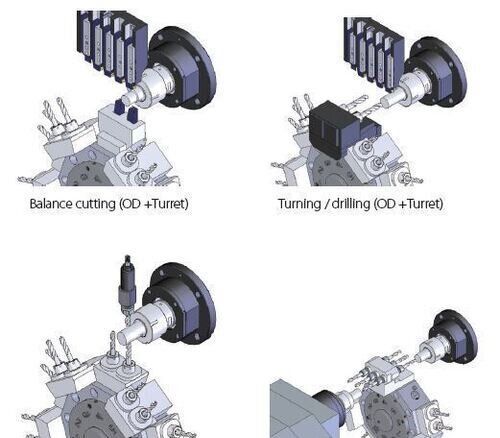 Balance cutting (OD +Turret)

Turning / drilling (OD +Turret)